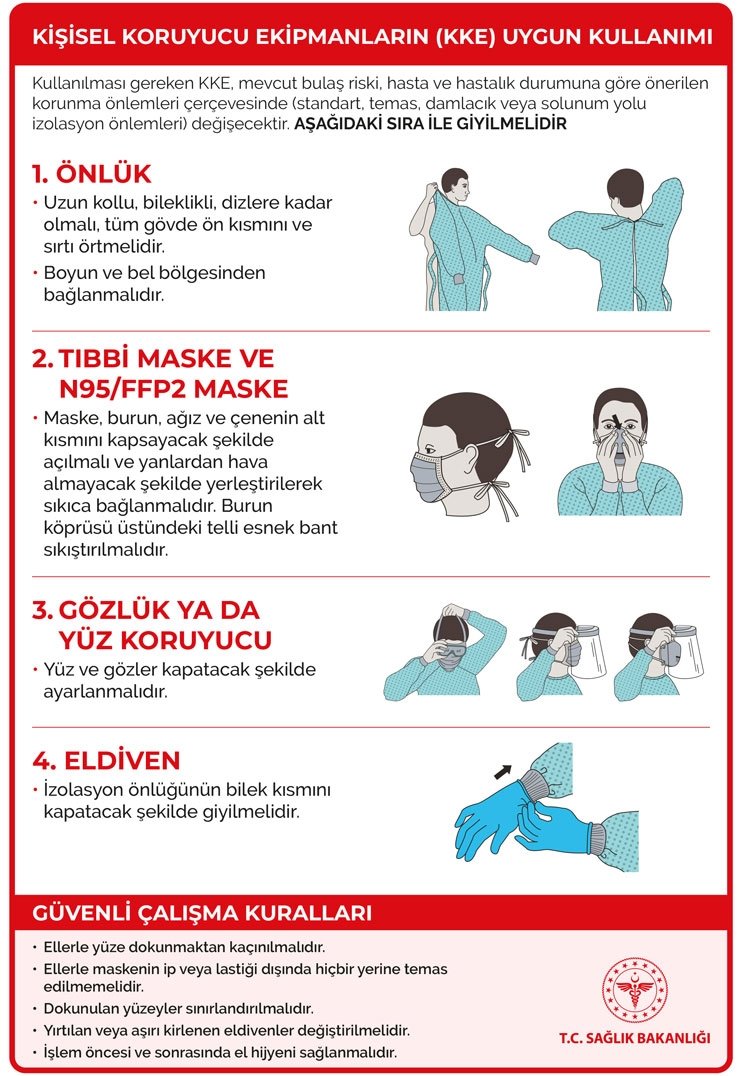 KİŞİSEL KORUYUCU EKİPMANLARIN (KKE) UYGUN KULLANIMI

Kullanılması gereken KKE, mevcut bulaş riski, hasta ve hastalık durumuna göre önerilen korunma önlemleri çerçevesinde (standart, temas, damlacık veya solunum yolu izolasyon önlemleri) değişecektir. AŞAĞIDAKİ SIRA İLE GİYİLMELİDİR

1. ÖNLÜK
• Uzun kollu, bileklikli, dizlere kadar olmalı, tüm gövde ön kısmını ve sırtı örtmelidir.
• Boyun ve bel bölgesinden bağlanmalıdır.

2. TIBBİ MASKE VE N95/FFP2 MASKE
• Maske, burun, ağız ve çenenin alt kısmını kapsayacak şekilde açılmalı ve yanlardan hava almayacak şekilde yerleştirilerek sıkıca bağlanmalıdır. Burun köprüsü üstündeki telli esnek bant sıkıştırılmalıdır.

3. GÖZLÜK YA DA YÜZ KORUYUCU
• Yüz ve gözler kapatacak şekilde ayarlanmalıdır.

4. ELDİVEN
• İzolasyon önlüğünün bilek kısmını kapatacak şekilde giyilmelidir.

GÜVENLİ ÇALIŞMA KURALLARI
• Ellerle yüze dokunmaktan kaçınılmalıdır.
• Ellerle maskenin ip veya lastiği dışında hiçbir yerine temas edilmemelidir.
• Dokunulan yüzeyler sınırlandırılmalıdır.
• Yırtılan veya aşırı kirlenen eldivenler değiştirilmelidir.
• İşlem öncesi ve sonrasında el hijyeni sağlanmalıdır.

T.C. SAĞLIK BAKANLIĞI